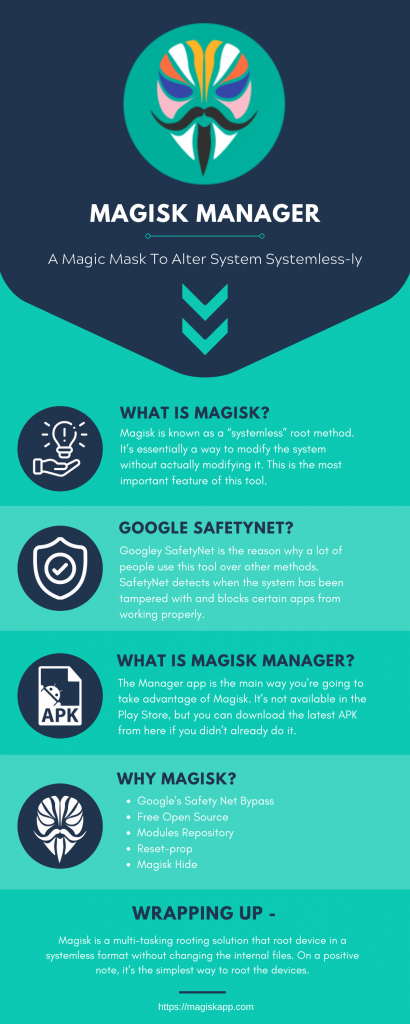 MAGISK MANAGER

A Magic Mask To Alter System Systemless-ly

WHAT IS MAGISK?

Magisk is known as a "systemless" root method. It's essentially a way to modify the system without actually modifying it. This is the most important feature of this tool.

GOOGLE SAFETYNET?

Googley SafetyNet is the reason why a lot of people use this tool over other methods. SafetyNet detects when the system has been tampered with and blocks certain apps from working properly.

APK

WHAT IS MAGISK MANAGER?

The Manager app is the main way you're going to take advantage of Magisk. It's not available in the Play Store, but you can download the latest APK from here if you didn't already do it.

WHY MAGISK?

- Google's Safety Net Bypass
- Free Open Source
- Modules Repository
- Reset-prop
- Magisk Hide

WRAPPING UP -

Magisk is a multi-tasking rooting solution that root device in a systemless format without changing the internal files. On a positive note, it's the simplest way to root the devices.

https://magiskapp.com